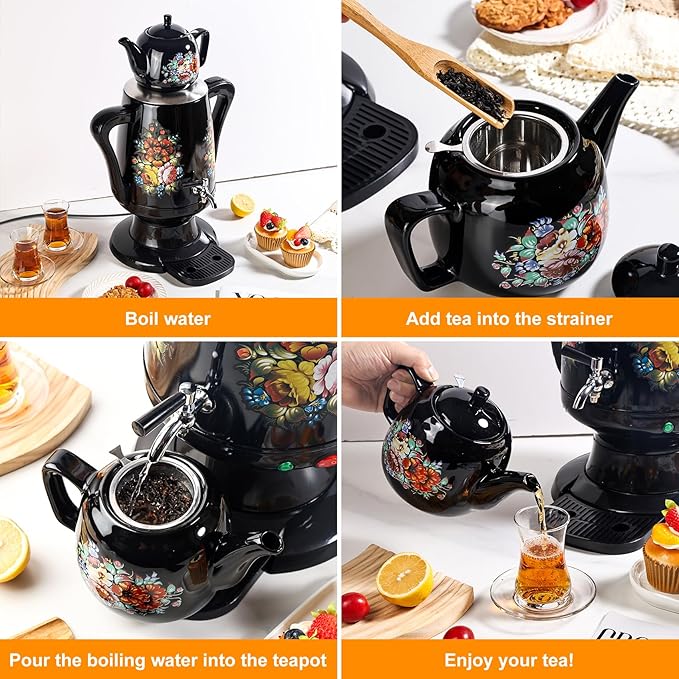 Boil water

Add tea into the strainer

Pour the boiling water into the teapot

Enjoy your tea!