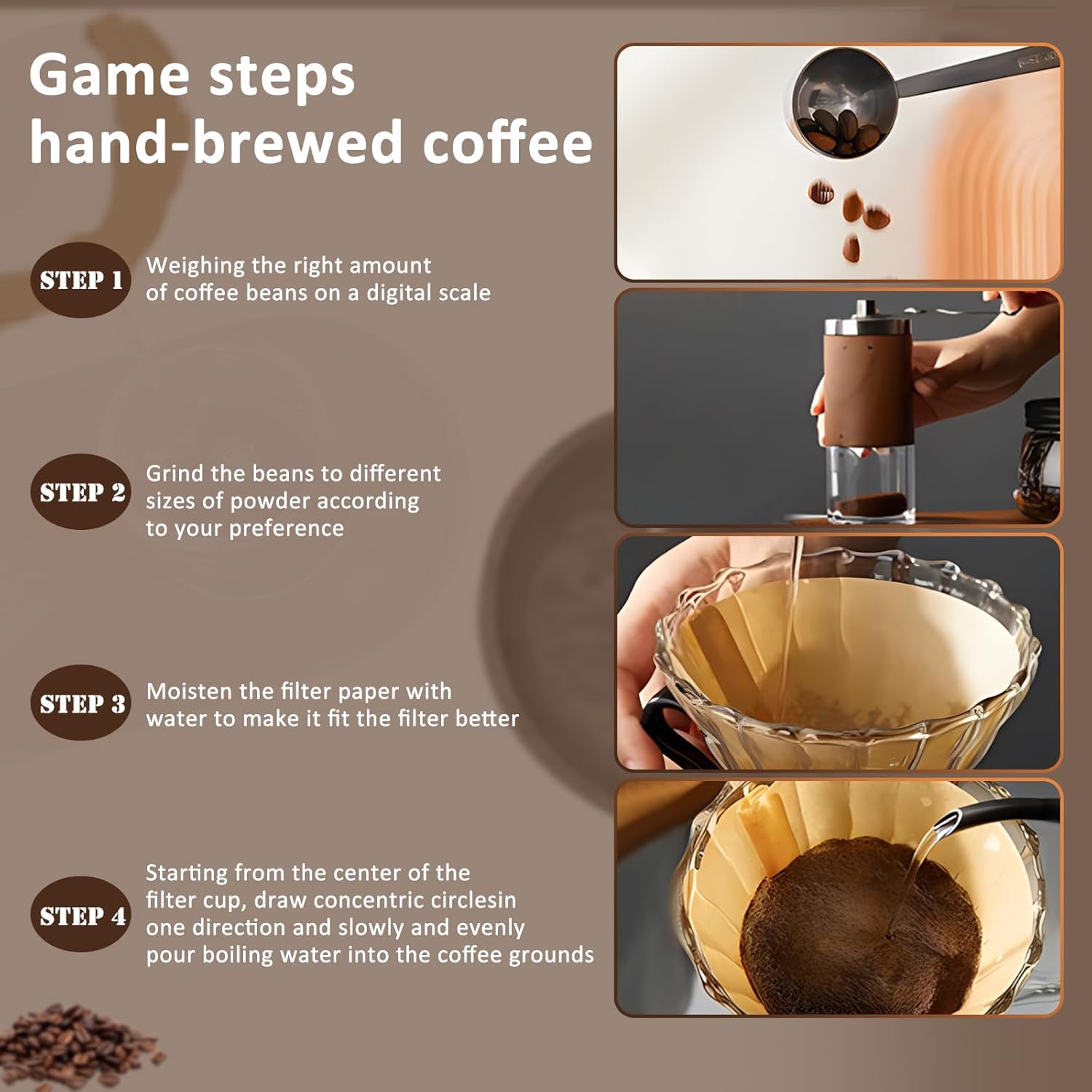 Game steps hand-brewed coffee

STEP 1 Weighing the right amount of coffee beans on a digital scale

STEP 2 Grind the beans to different sizes of powder according to your preference

STEP 3 Moisten the filter paper with water to make it fit the filter better

STEP 4 Starting from the center of the filter cup, draw concentric circlesin one direction and slowly and evenly pour boiling water into the coffee grounds